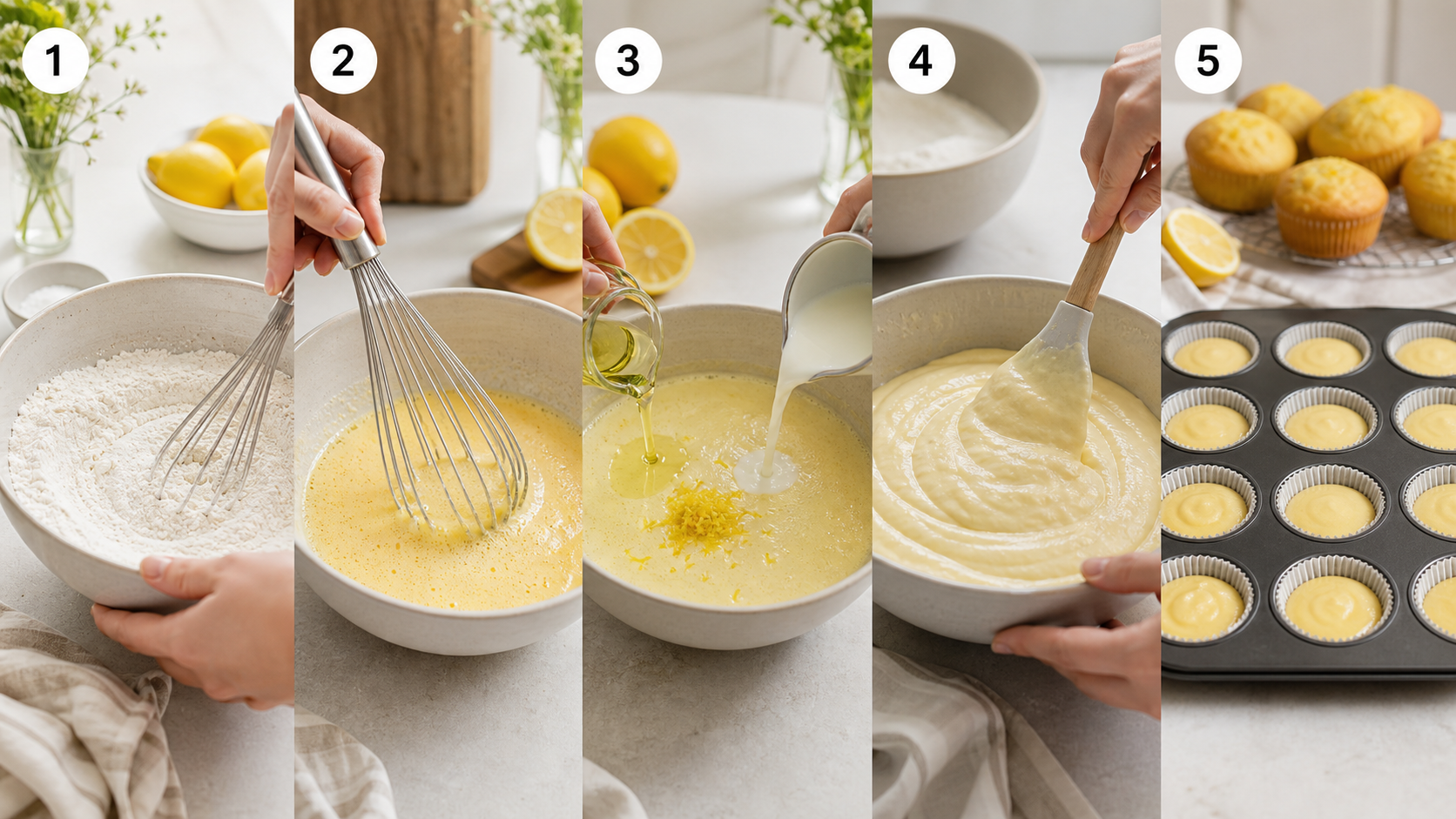 1

2

3

4

5