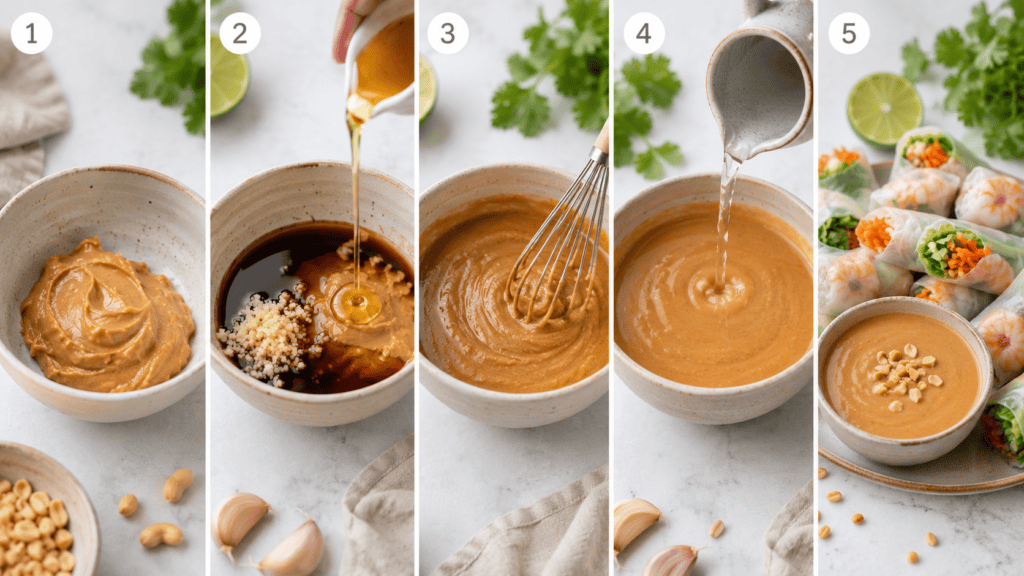 1

2

3

4

5