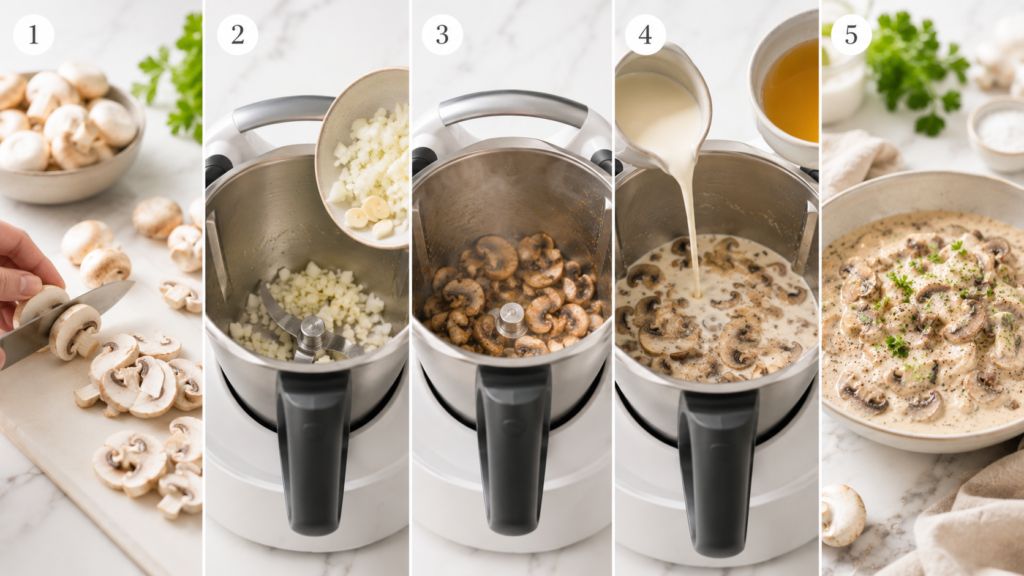 1

2

3

4

5