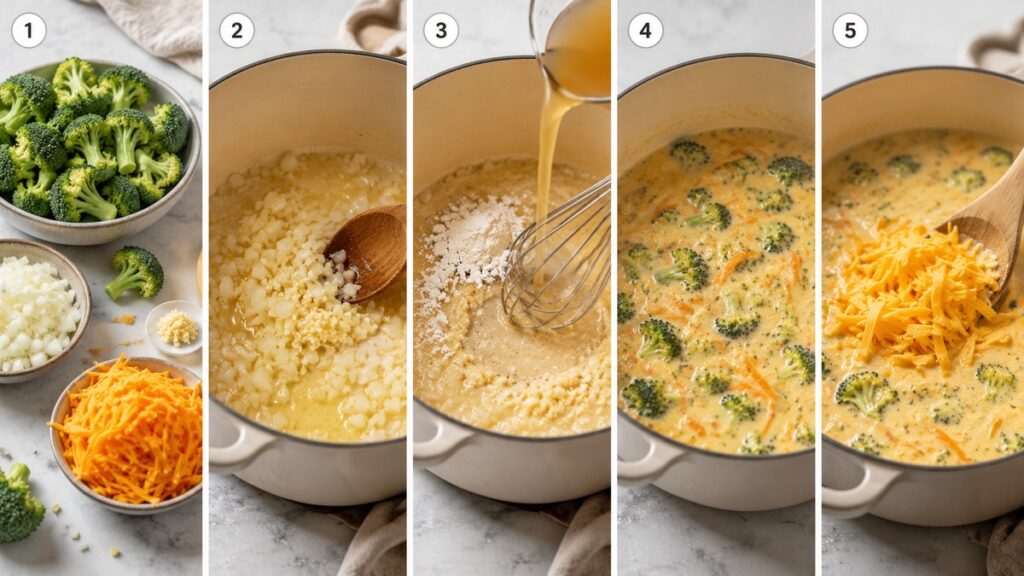 1

2

3

4

5